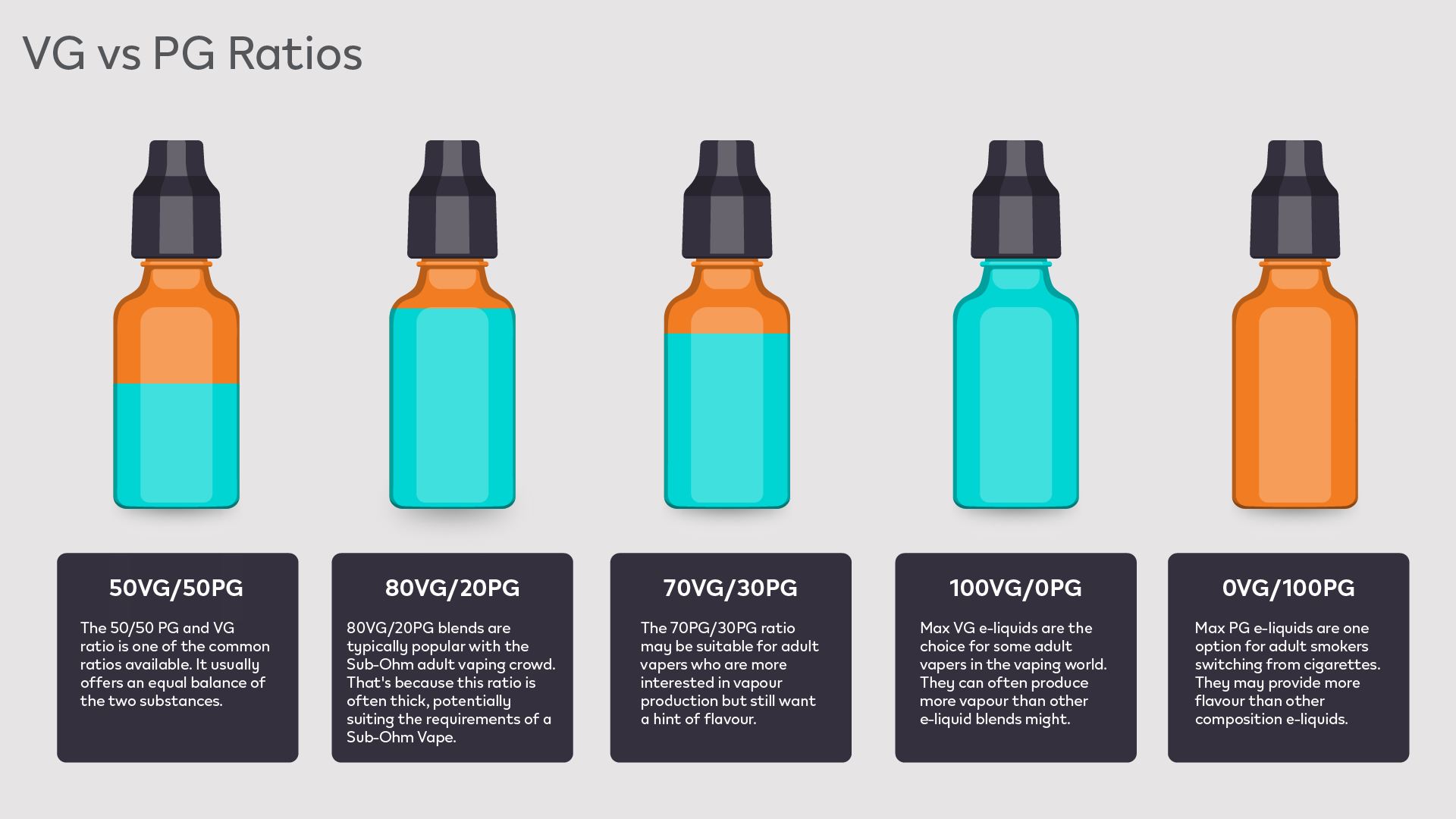 VG vs PG Ratios

50VG/50PG

The 50/50 PG and VG ratio is one of the common ratios available. It usually offers an equal balance of the two substances.

80VG/20PG

80VG/20PG blends are typically popular with the Sub-Ohm adult vaping crowd. That's because this ratio is often thick, potentially suiting the requirements of a Sub-Ohm Vape.

70VG/30PG

The 70PG/30PG ratio may be suitable for adult vapers who are more interested in vapour production but still want a hint of flavour.

100VG/0PG

Max VG e-liquids are the choice for some adult vapers in the vaping world. They can often produce more vapour than other e-liquid blends might.

0VG/100PG

Max PG e-liquids are one option for adult smokers switching from cigarettes. They may provide more flavour than other composition e-liquids.