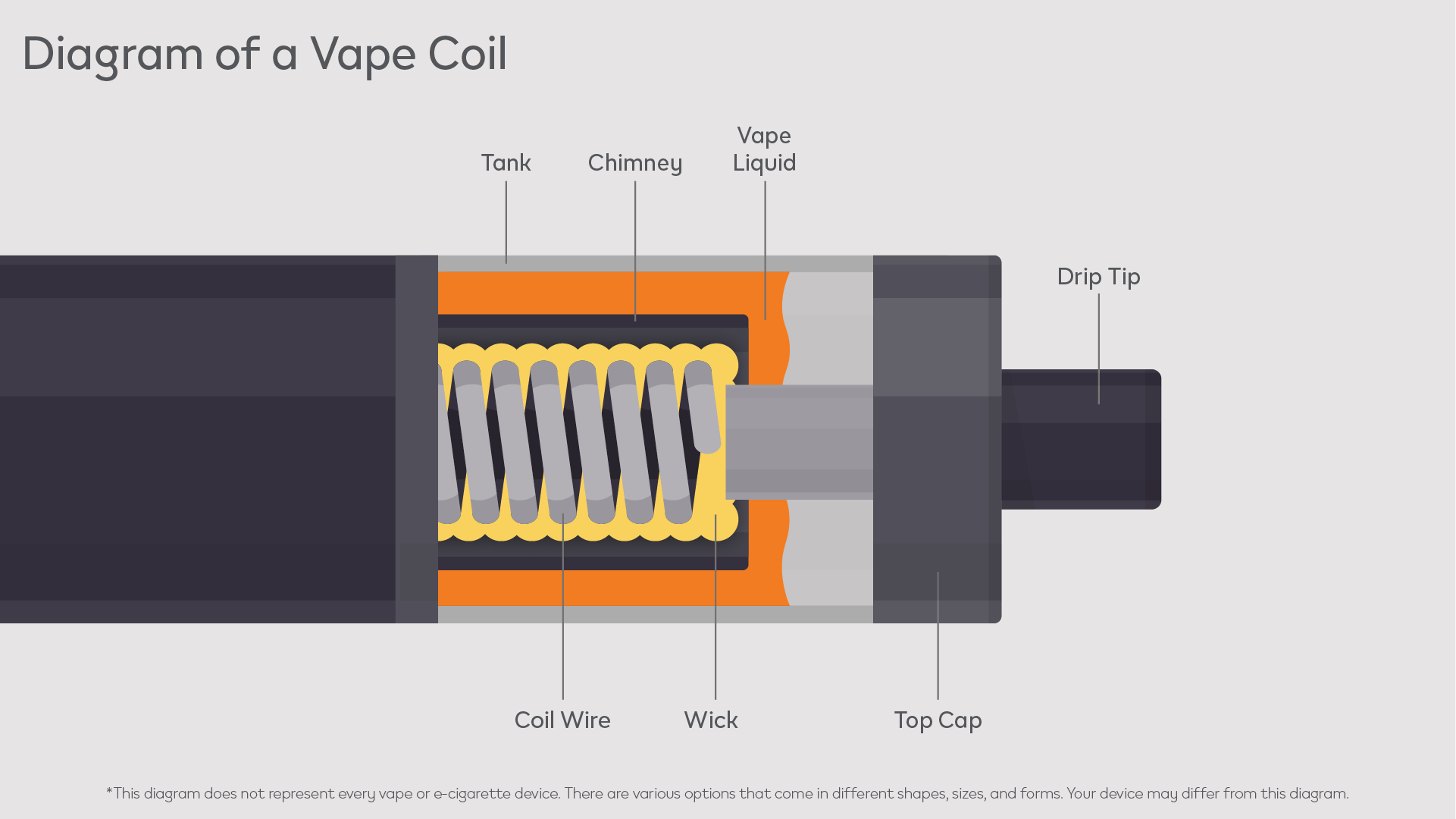 Diagram of a Vape Coil

Tank

Chimney

Vape Liquid

Drip Tip

Coil Wire

Wick

Top Cap

*This diagram does not represent every vape or e-cigarette device. There are various options that come in different shapes, sizes, and forms. Your device may differ from this diagram.